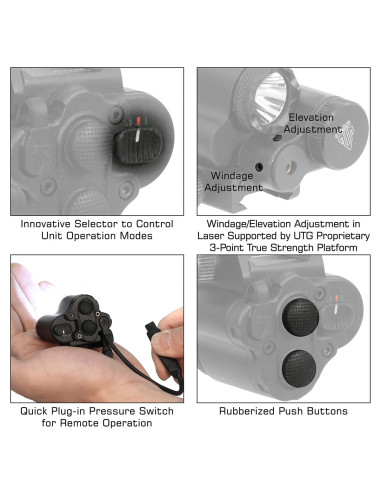 Innovative Selector to Control Unit Operation Modes

Elevation Adjustment

Windage Adjustment

Windage/Elevation Adjustment in Laser Supported by UTG Proprietary 3-Point True Strength Platform

Quick Plug-in Pressure Switch for Remote Operation

Rubberized Push Buttons