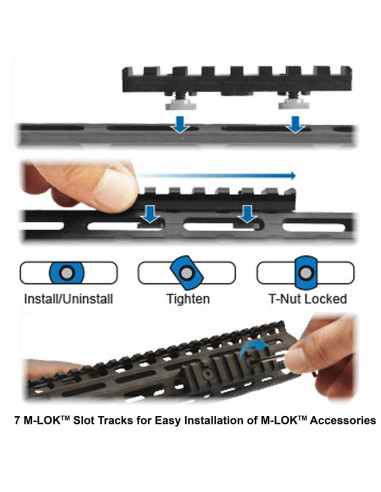 Install/Uninstall

Tighten

T-Nut Locked

7 M-LOK™ Slot Tracks for Easy Installation of M-LOK™ Accessories