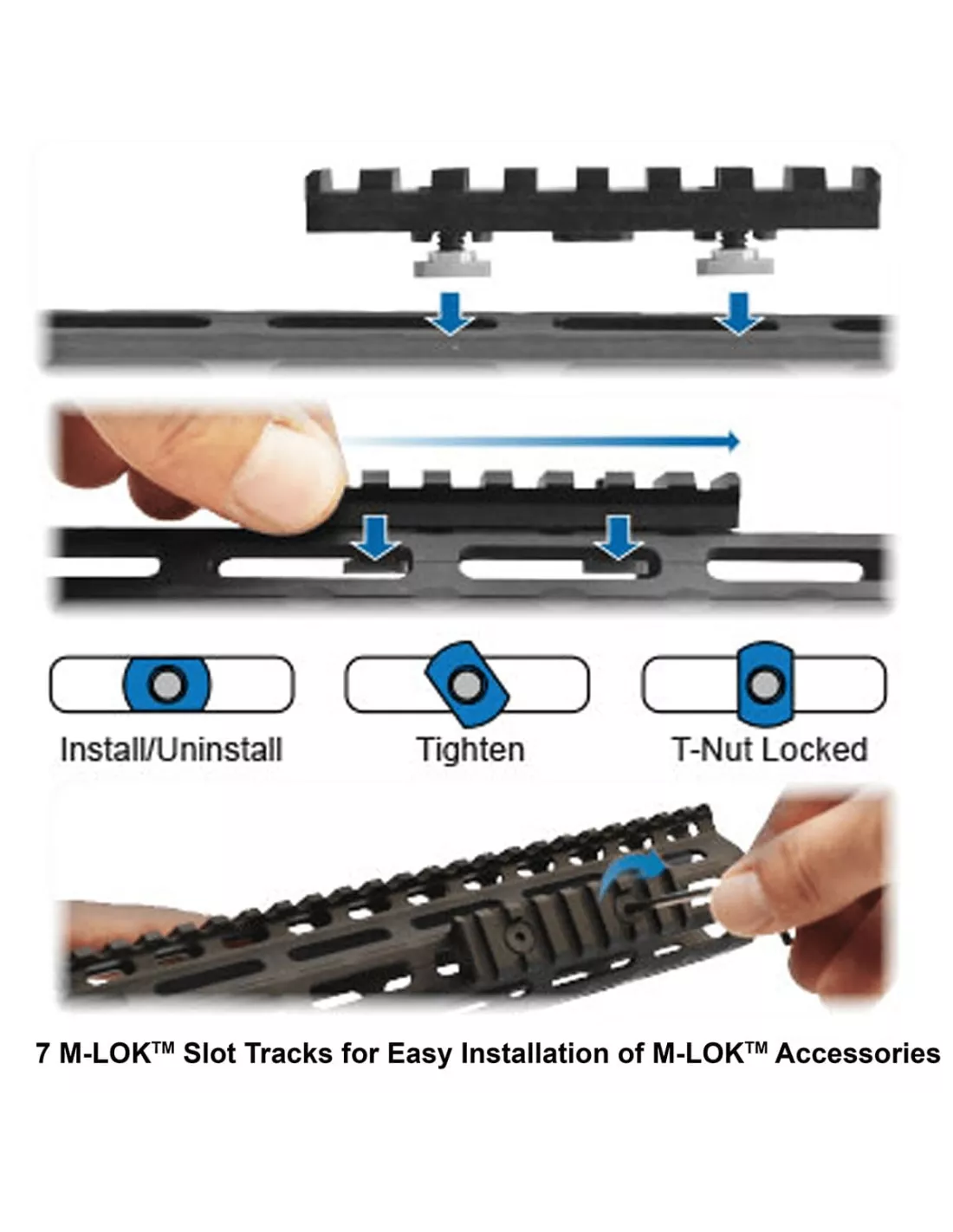 Install/Uninstall

Tighten

T-Nut Locked

7 M-LOK™ Slot Tracks for Easy Installation of M-LOK™ Accessories