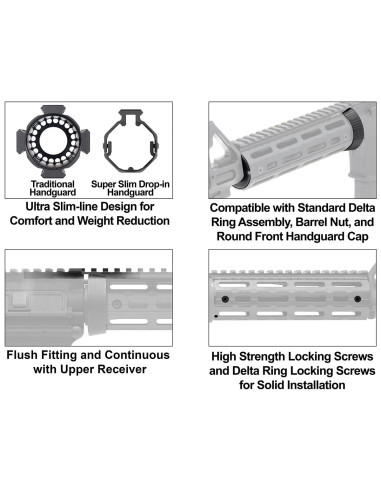 Traditional Handguard

Super Slim Drop-in Handguard

Ultra Slim-line Design for Comfort and Weight Reduction

Compatible with Standard Delta Ring Assembly, Barrel Nut, and Round Front Handguard Cap

Flush Fitting and Continuous with Upper Receiver

High Strength Locking Screws and Delta Ring Locking Screws for Solid Installation