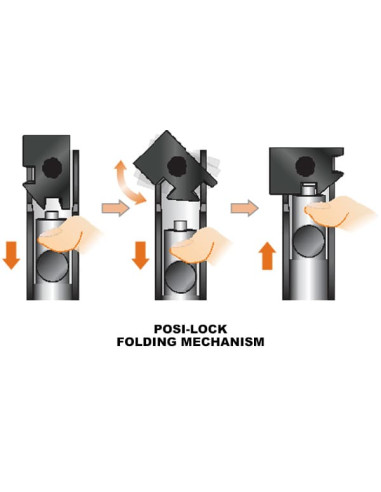 POSI-LOCK
FOLDING MECHANISM