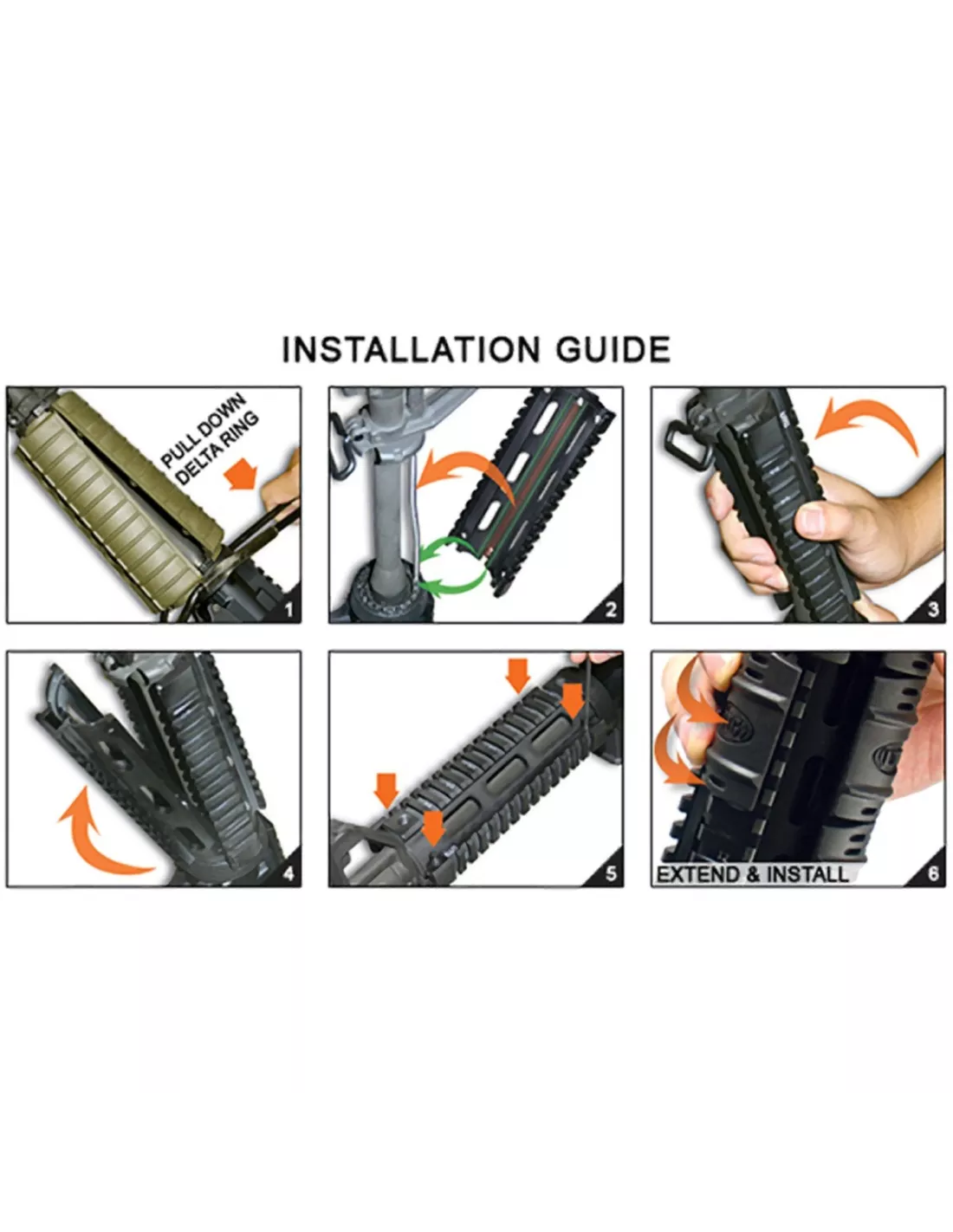 INSTALLATION GUIDE

PULL DOWN DELTA RING

1

2

3

4

5

EXTEND & INSTALL

6