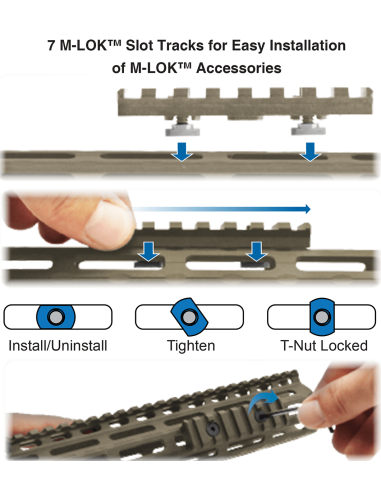 7 M-LOK™ Slot Tracks for Easy Installation of M-LOK™ Accessories

Install/Uninstall

Tighten

T-Nut Locked