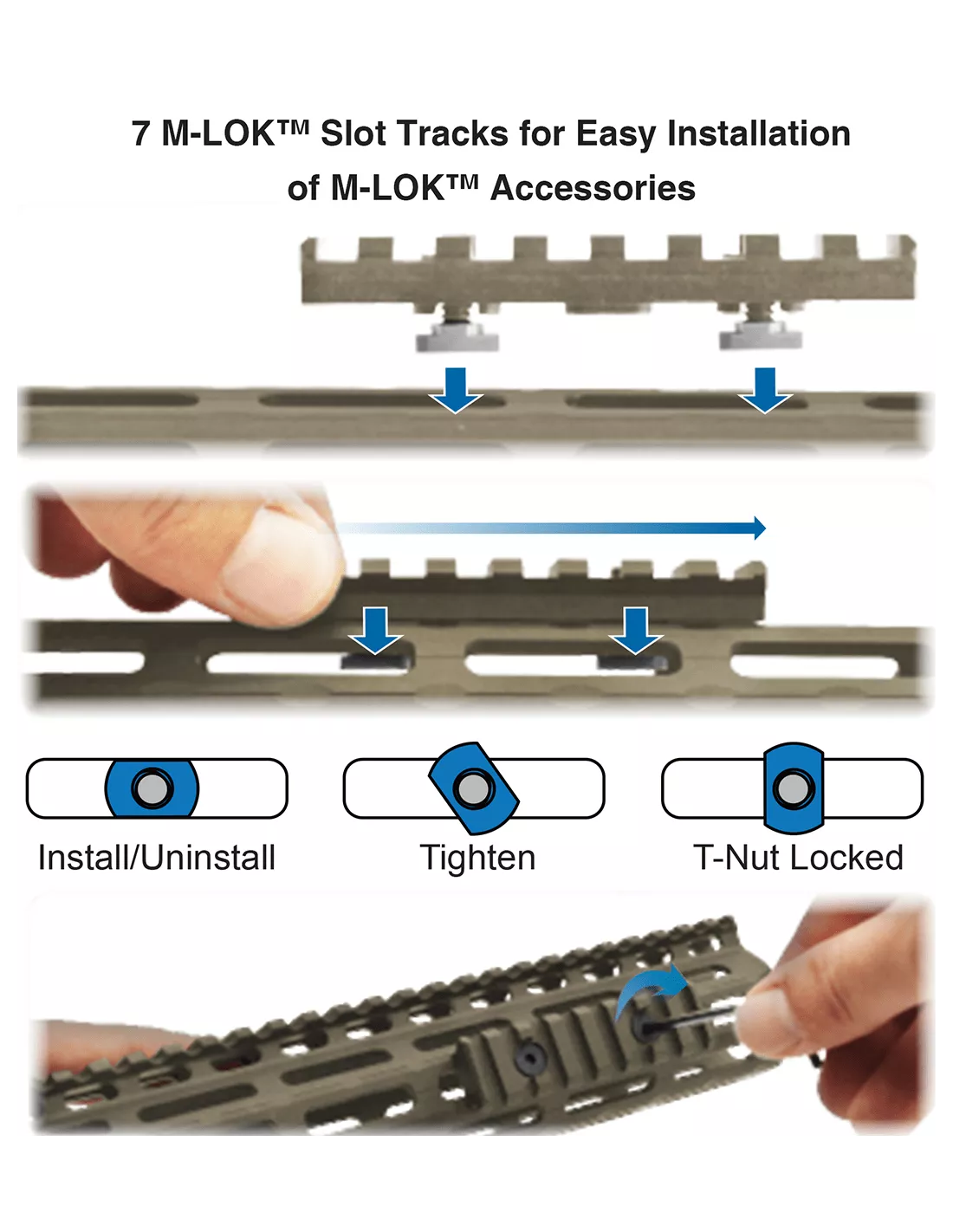 7 M-LOK™ Slot Tracks for Easy Installation of M-LOK™ Accessories

Install/Uninstall

Tighten

T-Nut Locked