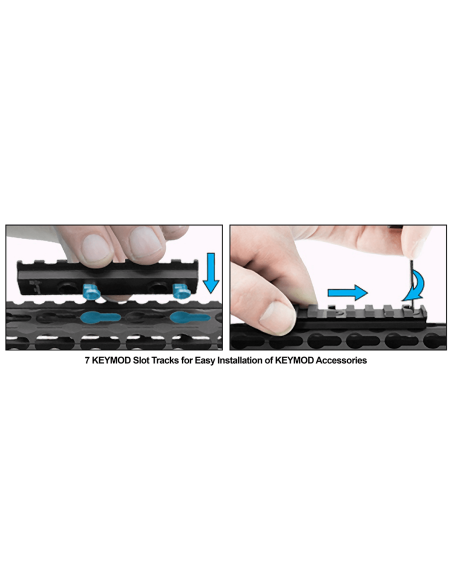 7 KEYMOD Slot Tracks for Easy Installation of KEYMOD Accessories