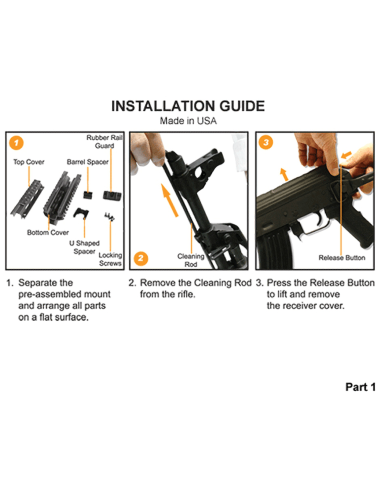 INSTALLATION GUIDE
Made in USA

1
Rubber Rail Guard
Top Cover
Barrel Spacer
Bottom Cover
U Shaped Spacer
Locking Screws

2
Cleaning Rod

3
Release Button

1. Separate the pre-assembled mount and arrange all parts on a flat surface.

2. Remove the Cleaning Rod from the rifle.

3. Press the Release Button to lift and remove the receiver cover.

Part 1