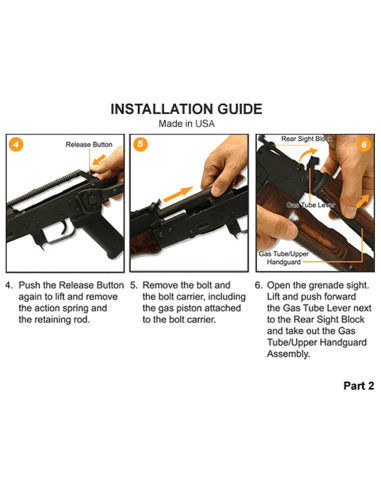 INSTALLATION GUIDE
Made in USA

4
Release Button

5

Rear Sight Block
6
Gas Tube Lever
Gas Tube/Upper Handguard

4. Push the Release Button again to lift and remove the action spring and the retaining rod.

5. Remove the bolt and the bolt carrier, including the gas piston attached to the bolt carrier.

6. Open the grenade sight. Lift and push forward the Gas Tube Lever next to the Rear Sight Block and take out the Gas Tube/Upper Handguard Assembly.

Part 2