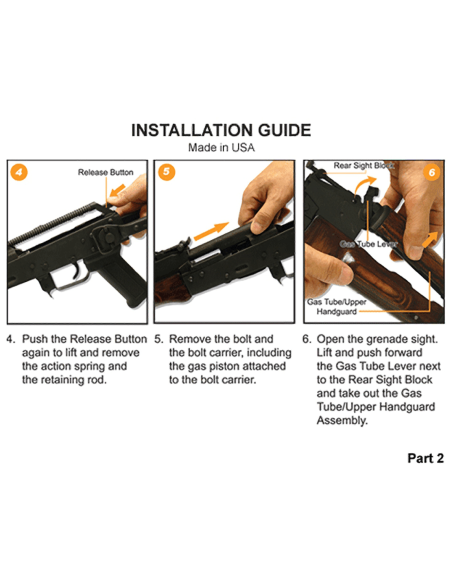 INSTALLATION GUIDE
Made in USA

4
Release Button

5

Rear Sight Block
6
Gas Tube Lever
Gas Tube/Upper Handguard

4. Push the Release Button again to lift and remove the action spring and the retaining rod.

5. Remove the bolt and the bolt carrier, including the gas piston attached to the bolt carrier.

6. Open the grenade sight. Lift and push forward the Gas Tube Lever next to the Rear Sight Block and take out the Gas Tube/Upper Handguard Assembly.

Part 2