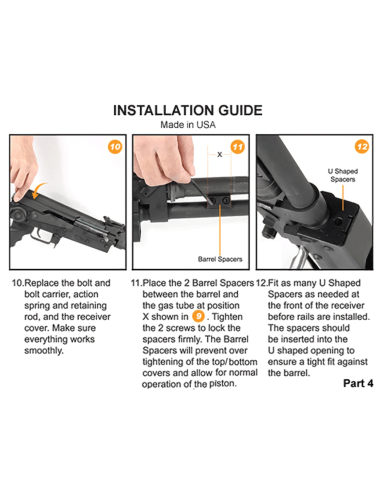 INSTALLATION GUIDE
Made in USA

10

11
X
Barrel Spacers

12
U Shaped Spacers

10.Replace the bolt and bolt carrier, action spring and retaining rod, and the receiver cover. Make sure everything works smoothly.

11.Place the 2 Barrel Spacers between the barrel and the gas tube at position X shown in 9 . Tighten the 2 screws to lock the spacers firmly. The Barrel Spacers will prevent over tightening of the top/bottom covers and allow for normal operation of the piston.

12.Fit as many U Shaped Spacers as needed at the front of the receiver before rails are installed. The spacers should be inserted into the U shaped opening to ensure a tight fit against the barrel.

Part 4