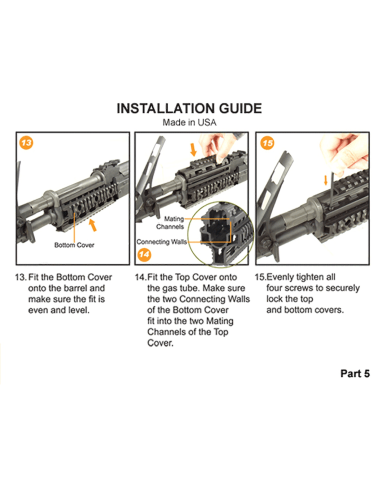 INSTALLATION GUIDE
Made in USA

13

Bottom Cover

Mating Channels

Connecting Walls

14

15

13. Fit the Bottom Cover onto the barrel and make sure the fit is even and level.

14. Fit the Top Cover onto the gas tube. Make sure the two Connecting Walls of the Bottom Cover fit into the two Mating Channels of the Top Cover.

15. Evenly tighten all four screws to securely lock the top and bottom covers.

Part 5