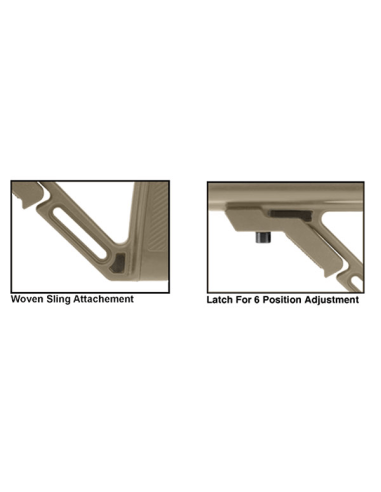 Woven Sling Attachement

Latch For 6 Position Adjustment