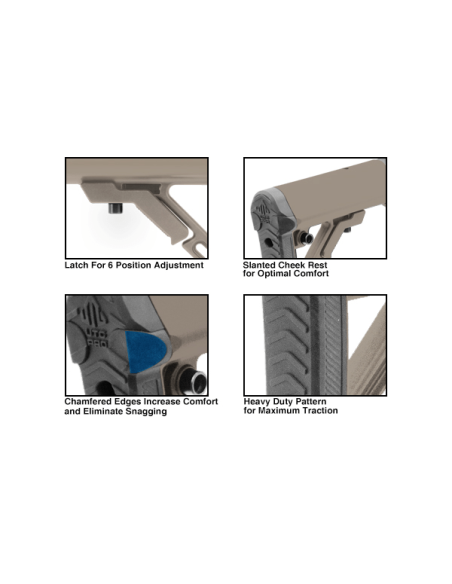 Latch For 6 Position Adjustment

Slanted Cheek Rest for Optimal Comfort

UTG PRO

Chamfered Edges Increase Comfort and Eliminate Snagging

Heavy Duty Pattern for Maximum Traction