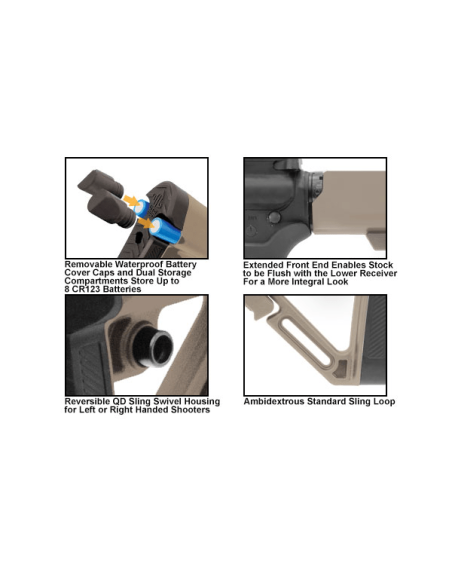 Removable Waterproof Battery Cover Caps and Dual Storage Compartments Store Up to 8 CR123 Batteries

Extended Front End Enables Stock to be Flush with the Lower Receiver For a More Integral Look

Reversible QD Sling Swivel Housing for Left or Right Handed Shooters

Ambidextrous Standard Sling Loop