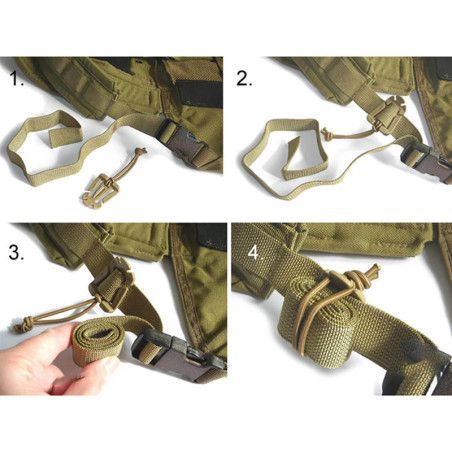 1.

2.

3.

4.