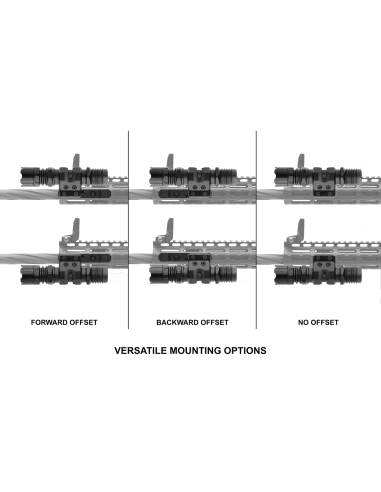 FORWARD OFFSET

BACKWARD OFFSET

NO OFFSET

VERSATILE MOUNTING OPTIONS