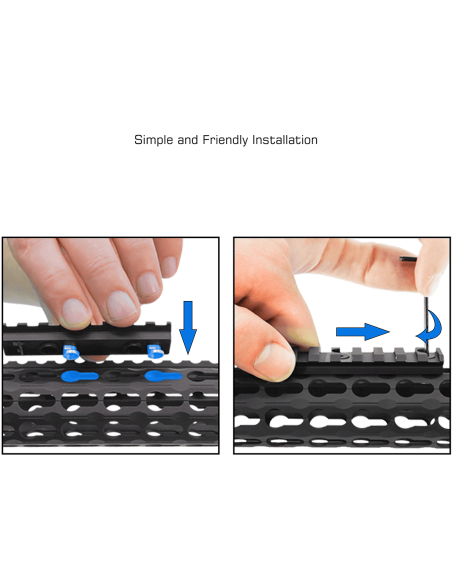 Simple and Friendly Installation