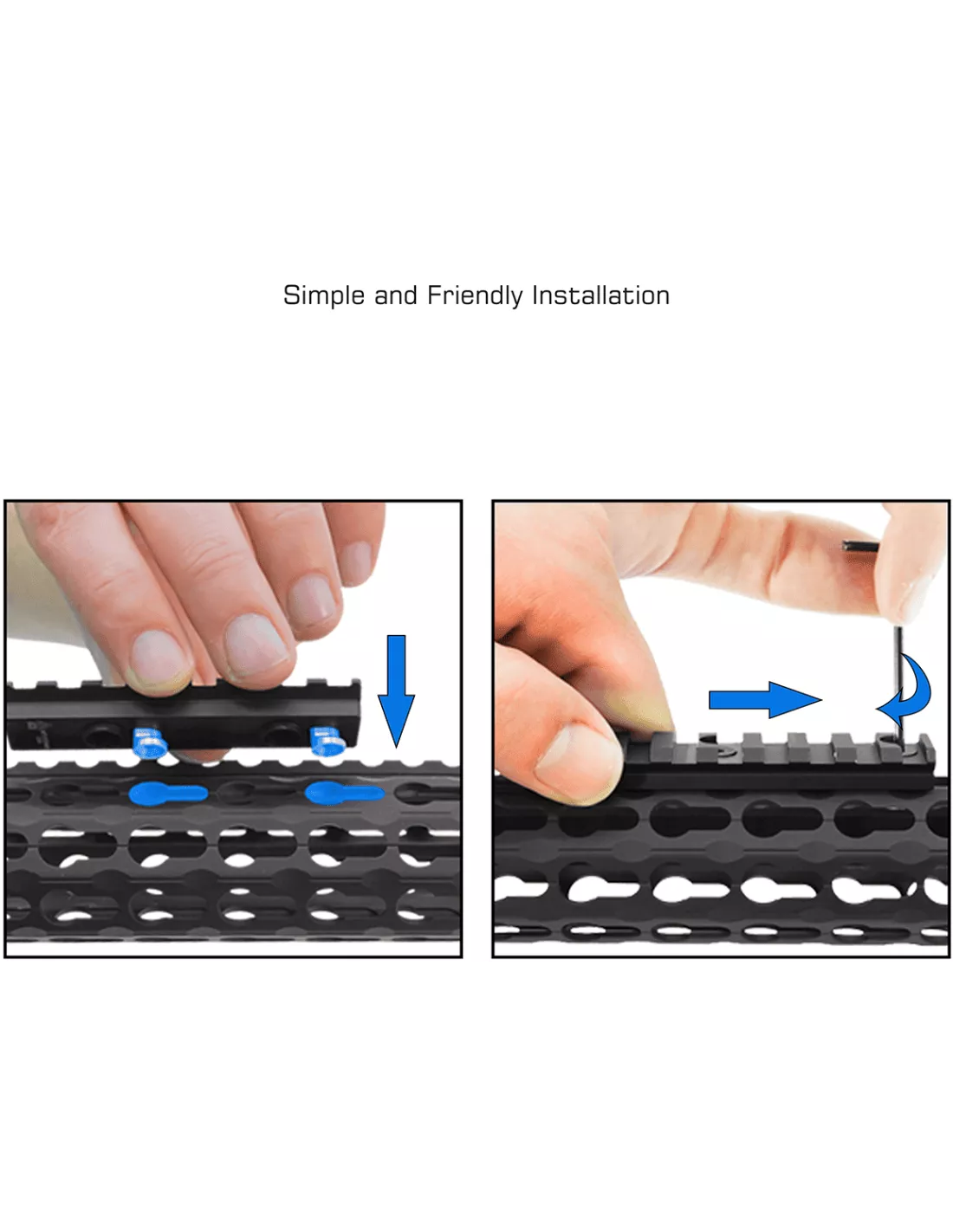 Simple and Friendly Installation