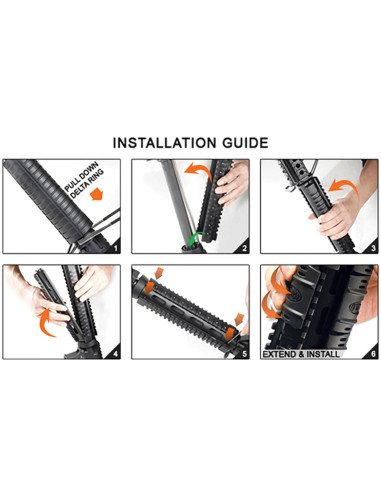 INSTALLATION GUIDE

PULL DOWN DELTA RING

1

2

3

4

5

EXTEND & INSTALL

6