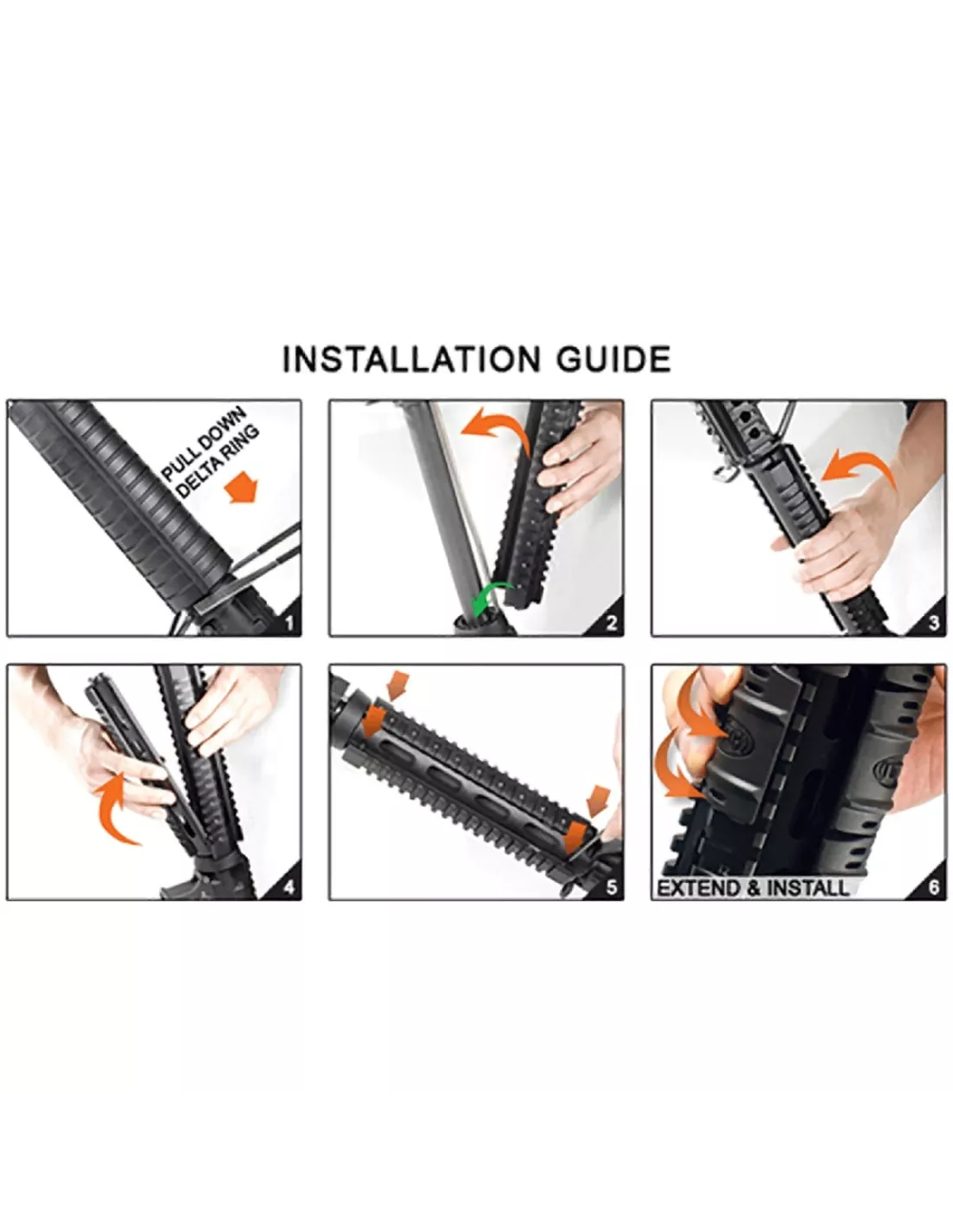 INSTALLATION GUIDE

PULL DOWN DELTA RING

1

2

3

4

5

EXTEND & INSTALL

6