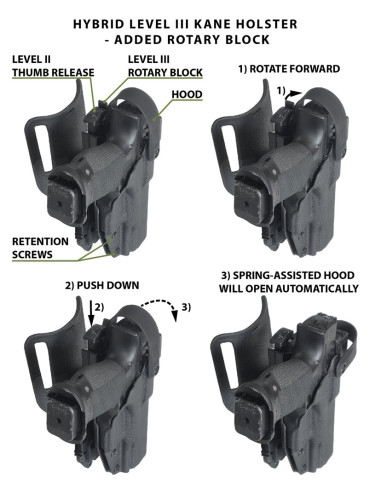 HYBRID LEVEL III KANE HOLSTER
- ADDED ROTARY BLOCK

LEVEL II
THUMB RELEASE

LEVEL III
ROTARY BLOCK

HOOD

RETENTION
SCREWS

1) ROTATE FORWARD

1)

2) PUSH DOWN

2)

3)

3) SPRING-ASSISTED HOOD
WILL OPEN AUTOMATICALLY