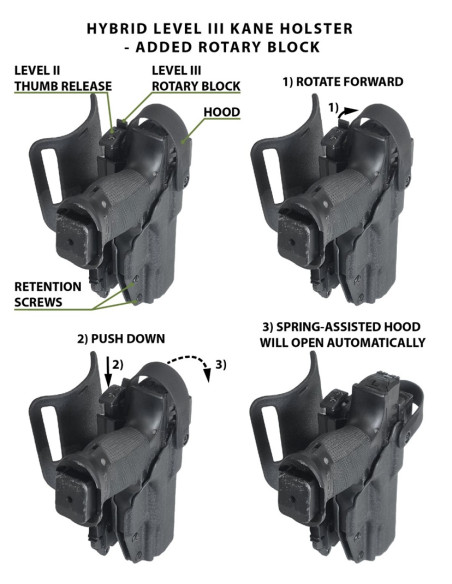 HYBRID LEVEL III KANE HOLSTER
- ADDED ROTARY BLOCK

LEVEL II
THUMB RELEASE

LEVEL III
ROTARY BLOCK

HOOD

RETENTION
SCREWS

1) ROTATE FORWARD

1)

2) PUSH DOWN

2)

3)

3) SPRING-ASSISTED HOOD
WILL OPEN AUTOMATICALLY