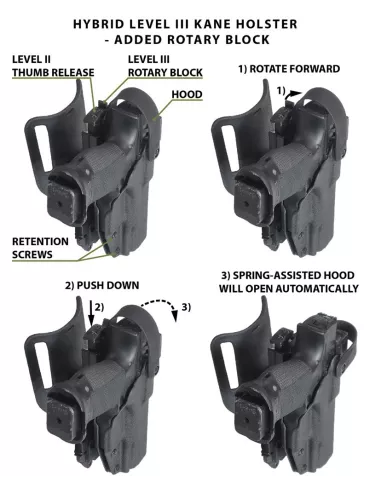 HYBRID LEVEL III KANE HOLSTER
- ADDED ROTARY BLOCK

LEVEL II
THUMB RELEASE

LEVEL III
ROTARY BLOCK

HOOD

RETENTION
SCREWS

1) ROTATE FORWARD

1)

2) PUSH DOWN

2)

3)

3) SPRING-ASSISTED HOOD
WILL OPEN AUTOMATICALLY