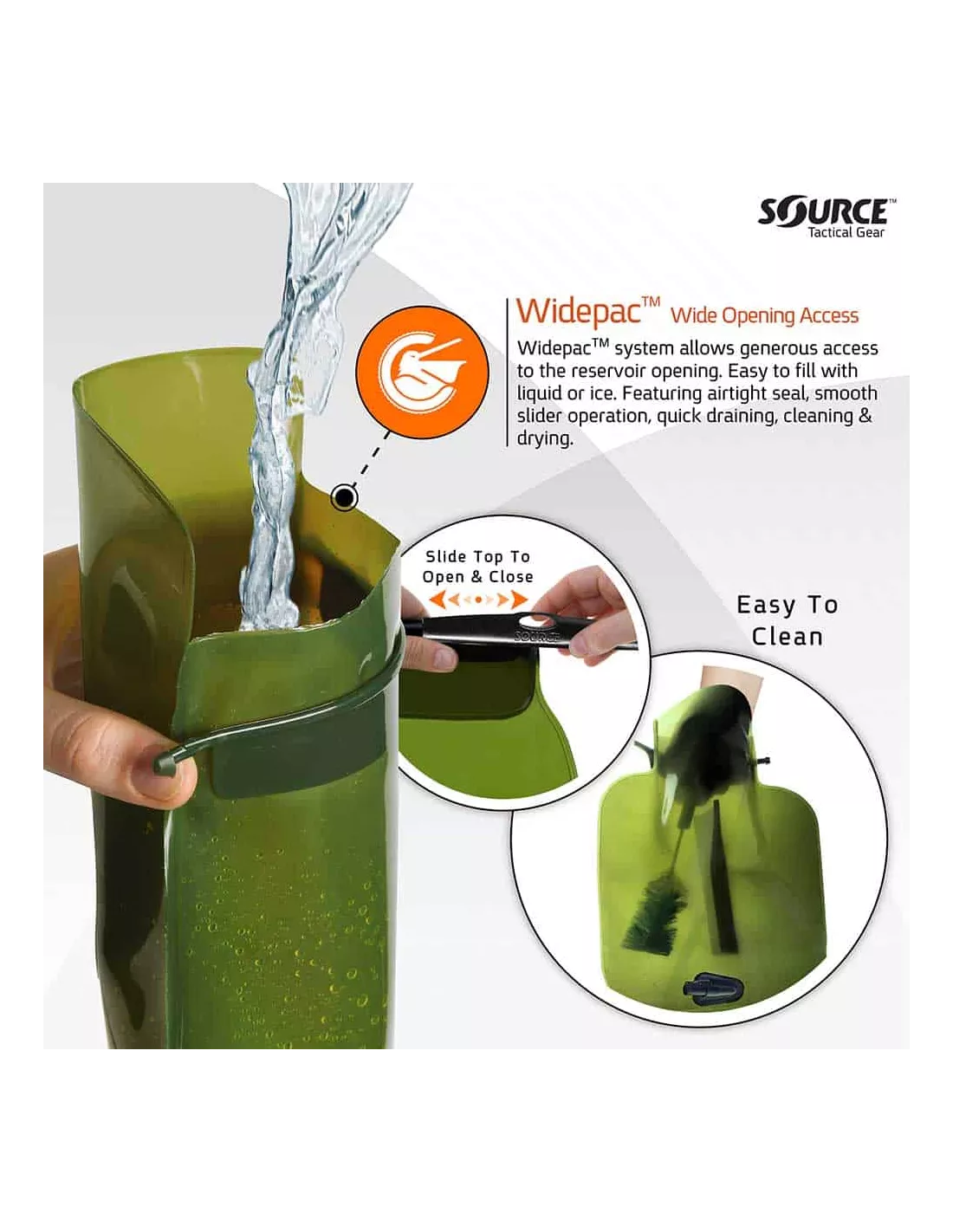 SOURCE™
Tactical Gear

Widepac™ Wide Opening Access
Widepac™ system allows generous access to the reservoir opening. Easy to fill with liquid or ice. Featuring airtight seal, smooth slider operation, quick draining, cleaning & drying.

Slide Top To Open & Close

SOURCE

Easy To Clean