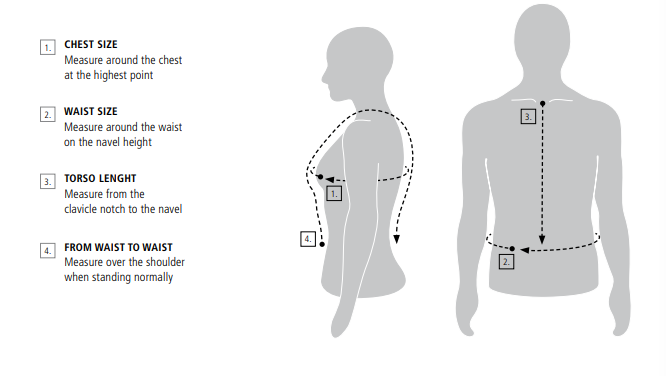 1. CHEST SIZE
Measure around the chest at the highest point

2. WAIST SIZE
Measure around the waist on the navel height

3. TORSO LENGHT
Measure from the clavicle notch to the navel

4. FROM WAIST TO WAIST
Measure over the shoulder when standing normally

1.

4.

3.

2.